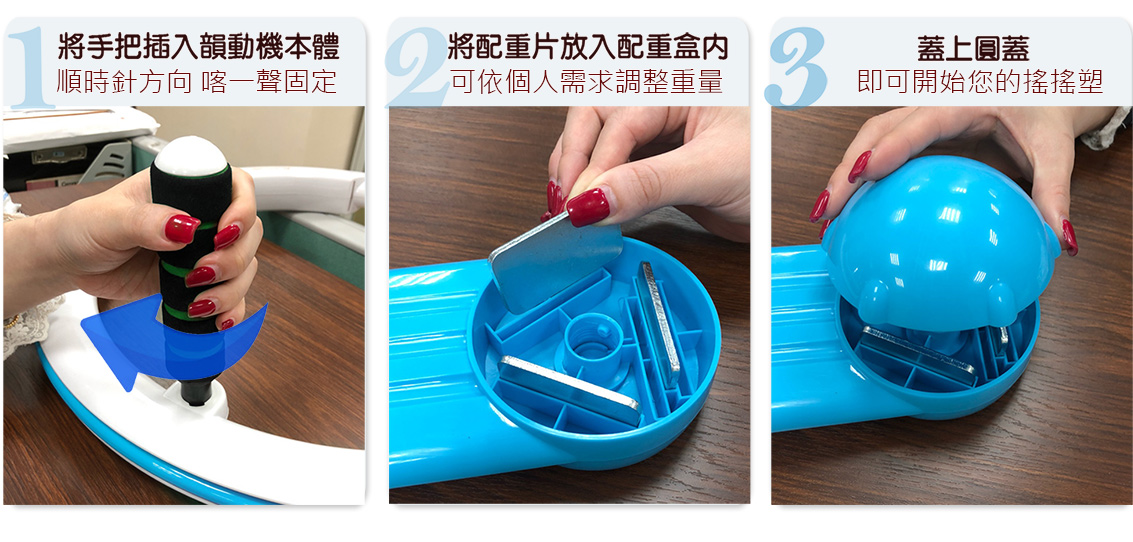 1
將手把插入韻動機本體
順時針方向 喀一聲固定

2
將配重片放入配重盒內
可依個人需求調整重量

3
蓋上圓蓋
即可開始您的搖搖塑