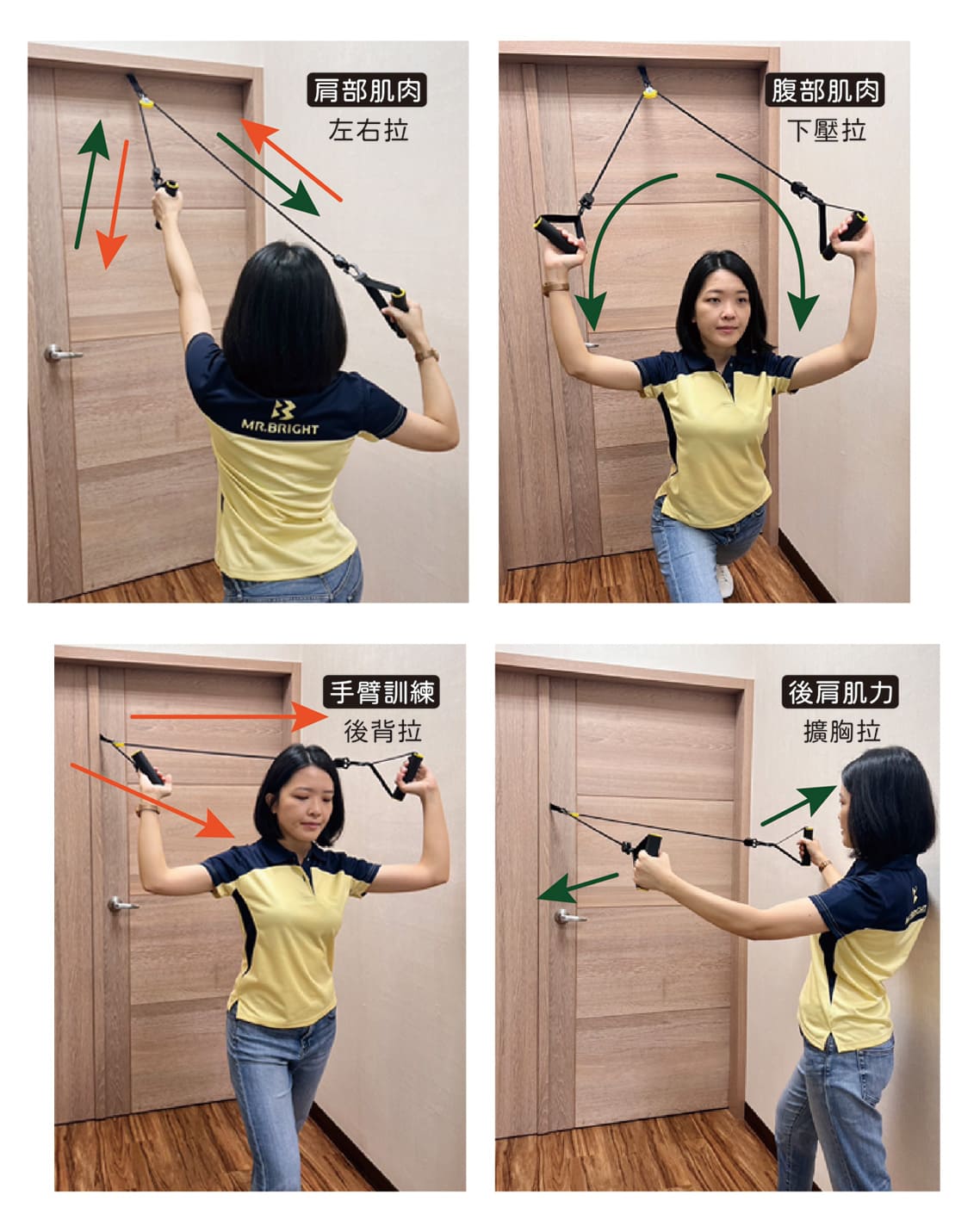 肩部肌肉
左右拉

MR.BRIGHT

腹部肌肉
下壓拉

手臂訓練
後背拉

後肩肌力
擴胸拉