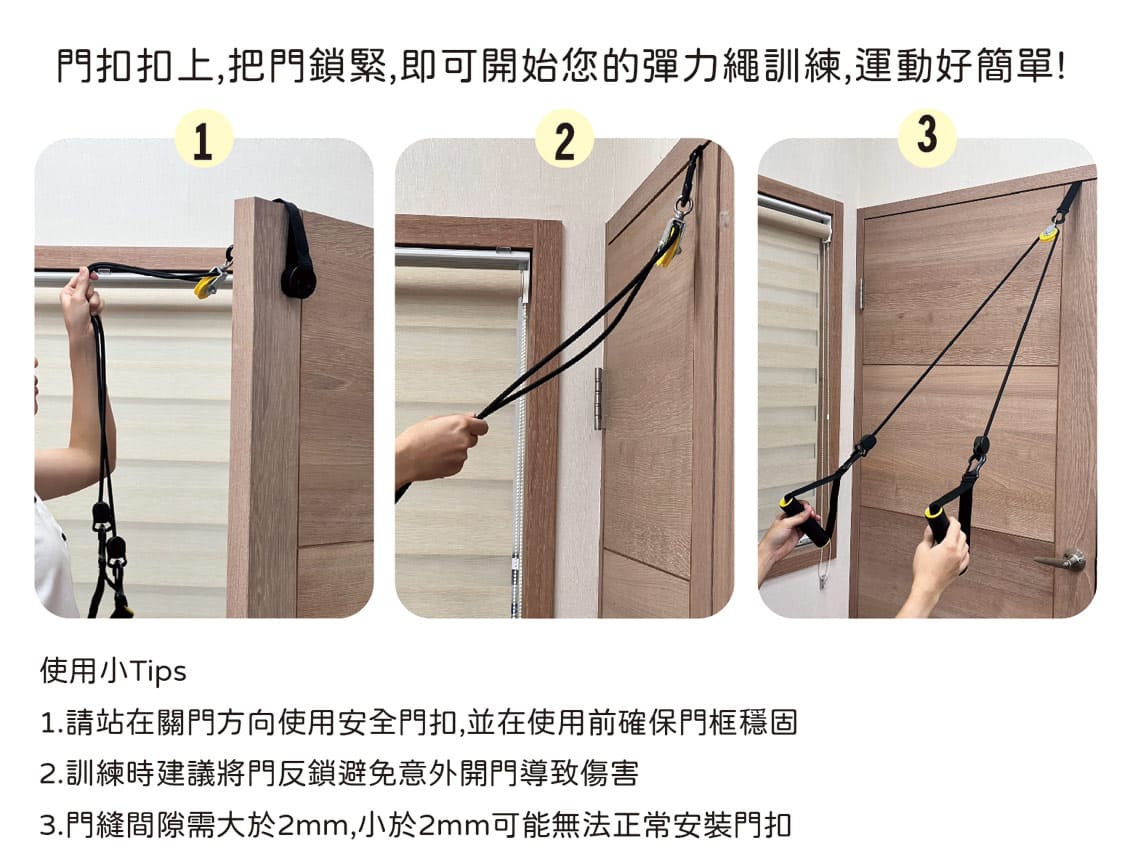 門扣扣上,把門鎖緊,即可開始您的彈力繩訓練,運動好簡單!

1

2

3

使用小Tips

1.請站在關門方向使用安全門扣,並在使用前確保門框穩固

2.訓練時建議將門反鎖避免意外開門導致傷害

3.門縫間隙需大於2mm,小於2mm可能無法正常安裝門扣